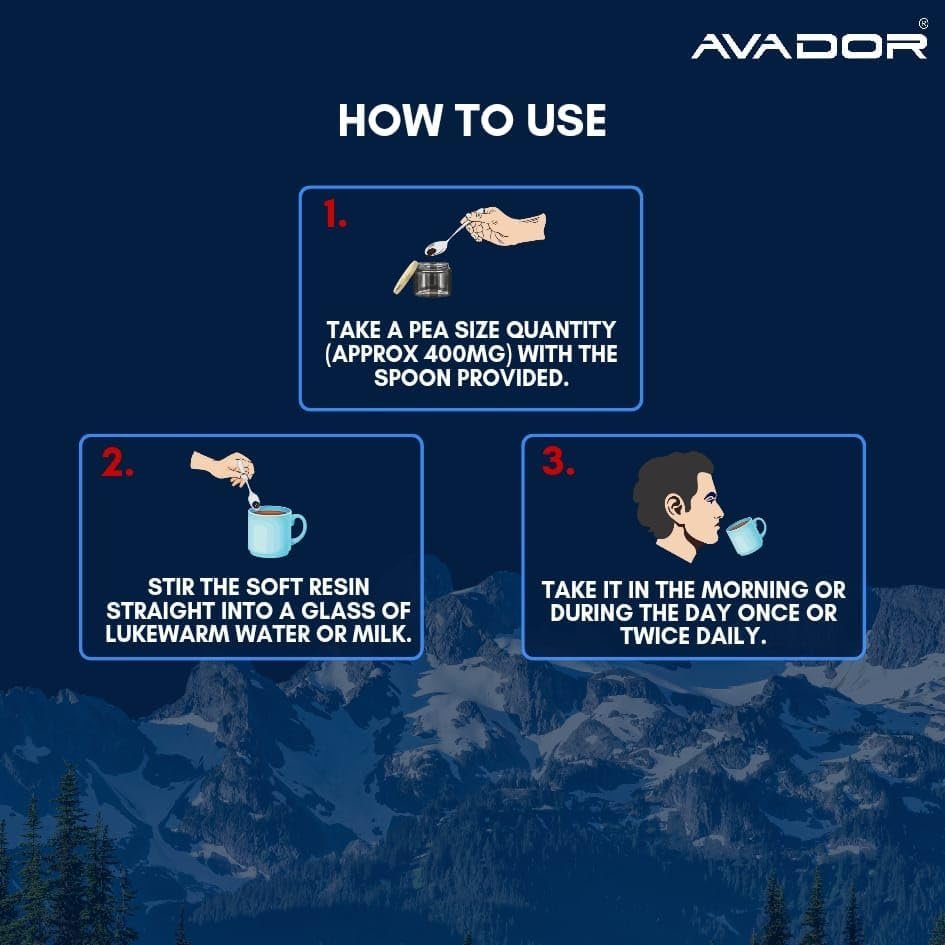 AVADOR®

HOW TO USE

1.

TAKE A PEA SIZE QUANTITY (APPROX 400MG) WITH THE SPOON PROVIDED.

2.

STIR THE SOFT RESIN STRAIGHT INTO A GLASS OF LUKEWARM WATER OR MILK.

3.

TAKE IT IN THE MORNING OR DURING THE DAY ONCE OR TWICE DAILY.